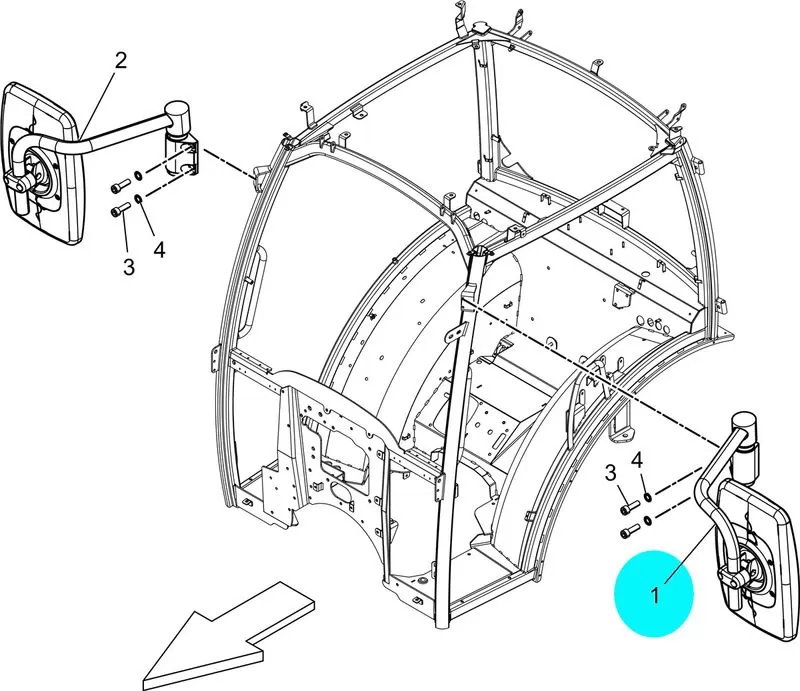 2
3 4
3 4
1